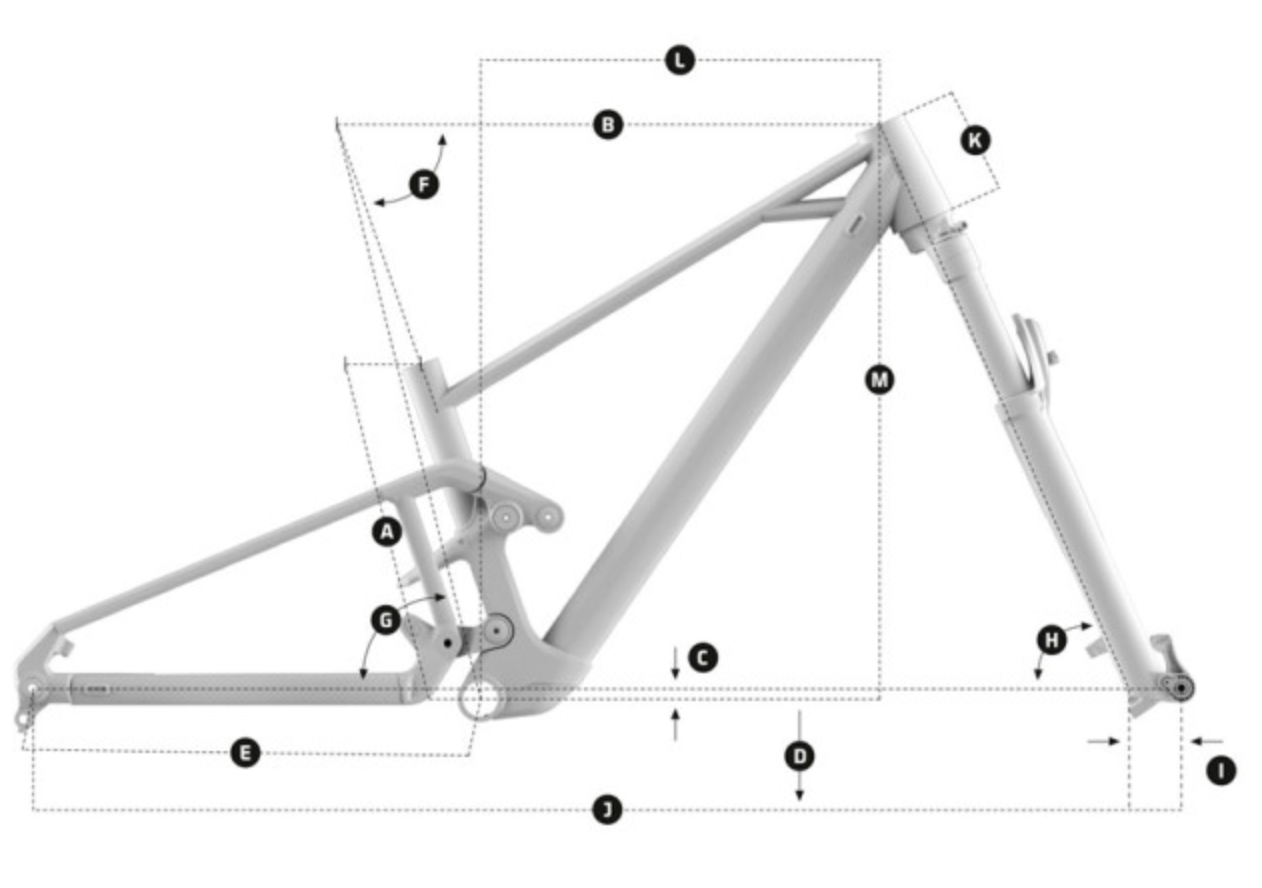 L
B
K
F
M
A
G
C
H
E
D
I
J